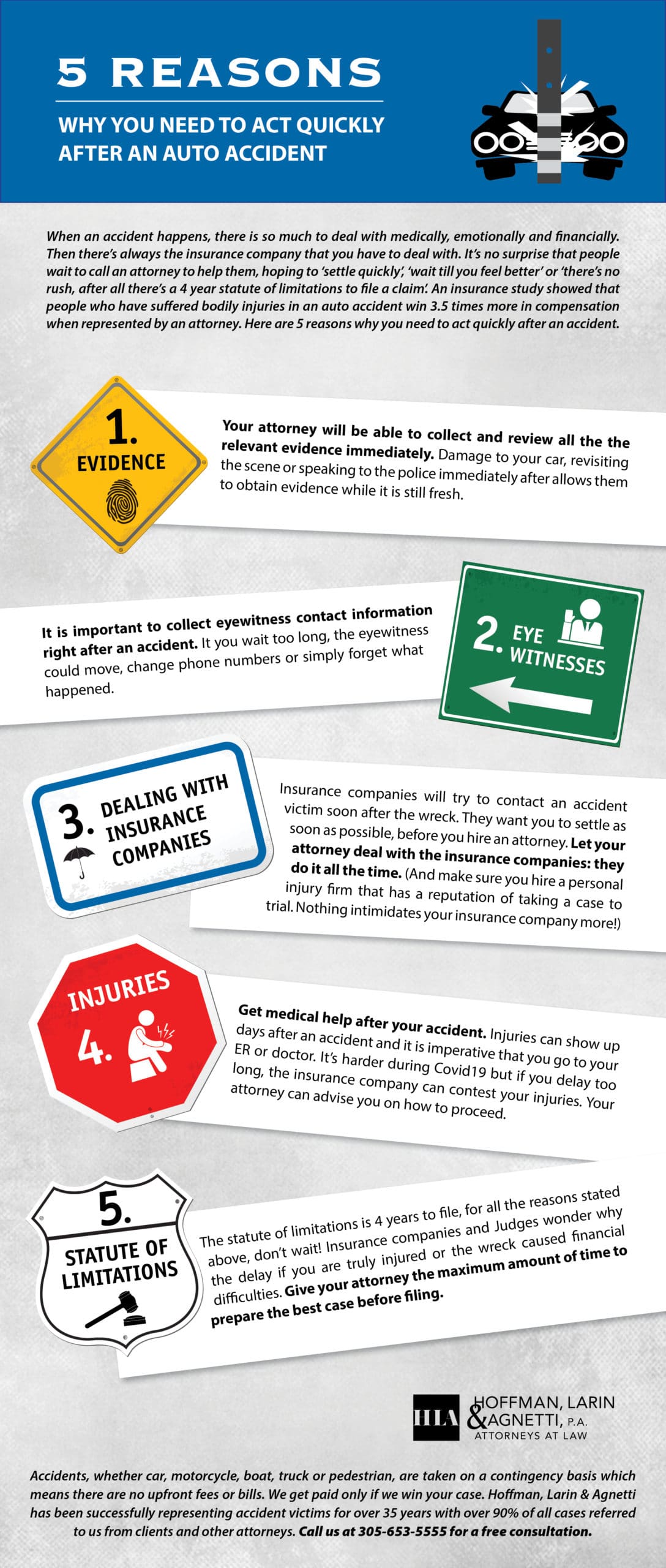 5 REASONS

WHY YOU NEED TO ACT QUICKLY AFTER AN AUTO ACCIDENT

When an accident happens, there is so much to deal with medically, emotionally and financially. Then there's always the insurance company that you have to deal with. It's no surprise that people wait to call an attorney to help them, hoping to 'settle quickly', 'wait till you feel better' or 'there's no rush, after all there's a 4 year statute of limitations to file a claim'. An insurance study showed that people who have suffered bodily injuries in an auto accident win 3.5 times more in compensation when represented by an attorney. Here are 5 reasons why you need to act quickly after an accident.

1. EVIDENCE

Your attorney will be able to collect and review all the the relevant evidence immediately. Damage to your car, revisiting the scene or speaking to the police immediately after allows them to obtain evidence while it is still fresh.

It is important to collect eyewitness contact information right after an accident. It you wait too long, the eyewitness could move, change phone numbers or simply forget what happened.

2. EYE WITNESSES

3. DEALING WITH INSURANCE COMPANIES

Insurance companies will try to contact an accident victim soon after the wreck. They want you to settle as soon as possible, before you hire an attorney. Let your attorney deal with the insurance companies: they do it all the time. (And make sure you hire a personal injury firm that has a reputation of taking a case to trial. Nothing intimidates your insurance company more!)

INJURIES 4.

Get medical help after your accident. Injuries can show up days after an accident and it is imperative that you go to your ER or doctor. It's harder during Covid19 but if you delay too long, the insurance company can contest your injuries. Your attorney can advise you on how to proceed.

5. STATUTE OF LIMITATIONS

The statute of limitations is 4 years to file, for all the reasons stated above, don't wait! Insurance companies and Judges wonder why the delay if you are truly injured or the wreck caused financial difficulties. Give your attorney the maximum amount of time to prepare the best case before filing.

HLA HOFFMAN, LARIN & AGNETTI, P.A. ATTORNEYS AT LAW

Accidents, whether car, motorcycle, boat, truck or pedestrian, are taken on a contingency basis which means there are no upfront fees or bills. We get paid only if we win your case. Hoffman, Larin & Agnetti has been successfully representing accident victims for over 35 years with over 90% of all cases referred to us from clients and other attorneys. Call us at 305-653-5555 for a free consultation.